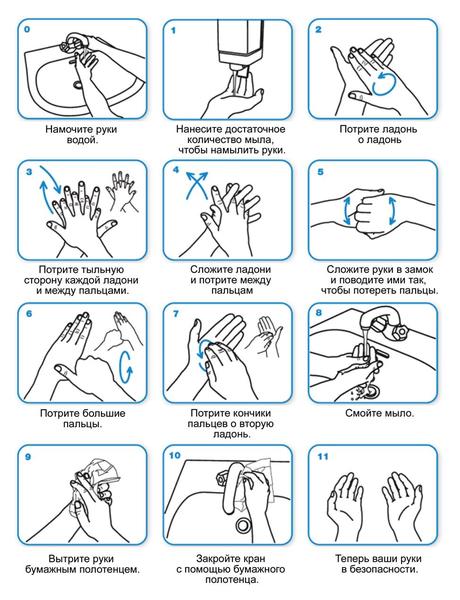 0

Намочите руки водой.

1

Нанесите достаточное количество мыла, чтобы намылить руки.

2

Потрите ладонь о ладонь

3

Потрите тыльную сторону каждой ладони и между пальцами.

4

Сложите ладони и потрите между пальцам

5

Сложите руки в замок и поводите ими так, чтобы потереть пальцы.

6

Потрите большие пальцы.

7

Потрите кончики пальцев о вторую ладонь.

8

Смойте мыло.

9

Вытрите руки бумажным полотенцем.

10

Закройте кран с помощью бумажного полотенца.

11

Теперь ваши руки в безопасности.